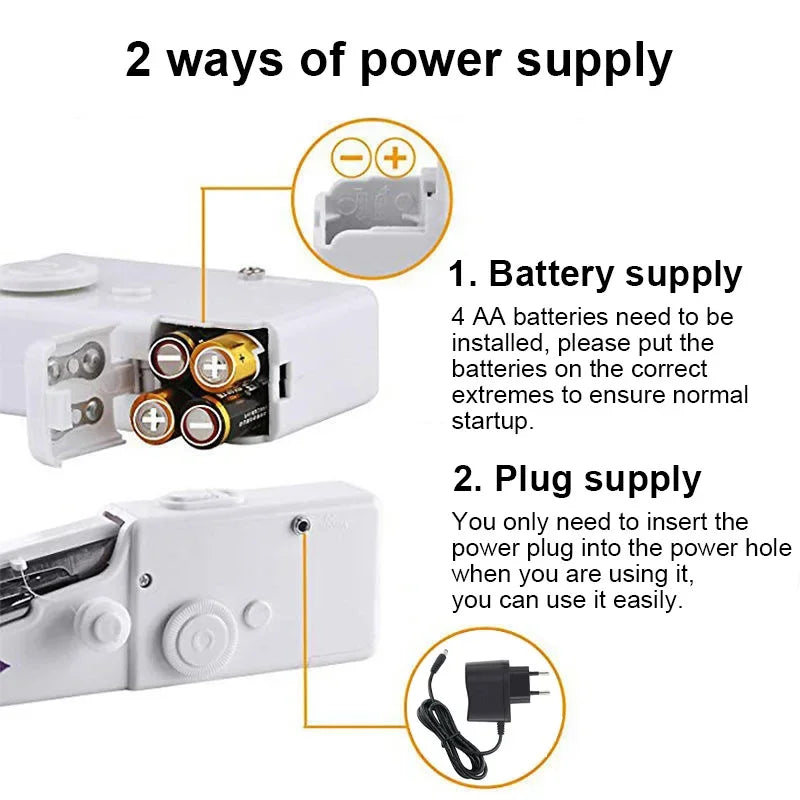 2 ways of power supply

1. Battery supply

4 AA batteries need to be installed, please put the batteries on the correct extremes to ensure normal startup.

2. Plug supply

You only need to insert the power plug into the power hole when you are using it, you can use it easily.